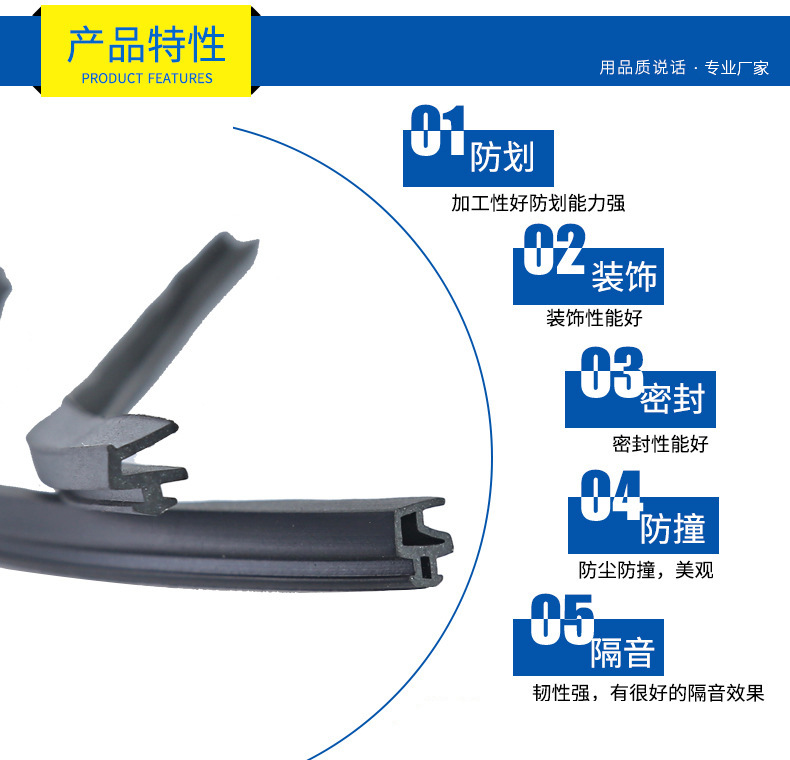 产品特性
PRODUCT FEATURES

用品质说话 · 专业厂家

01 防划
加工性好防划能力强

02 装饰
装饰性能好

03 密封
密封性能好

04 防撞
防尘防撞，美观

05 隔音
韧性强，有很好的隔音效果