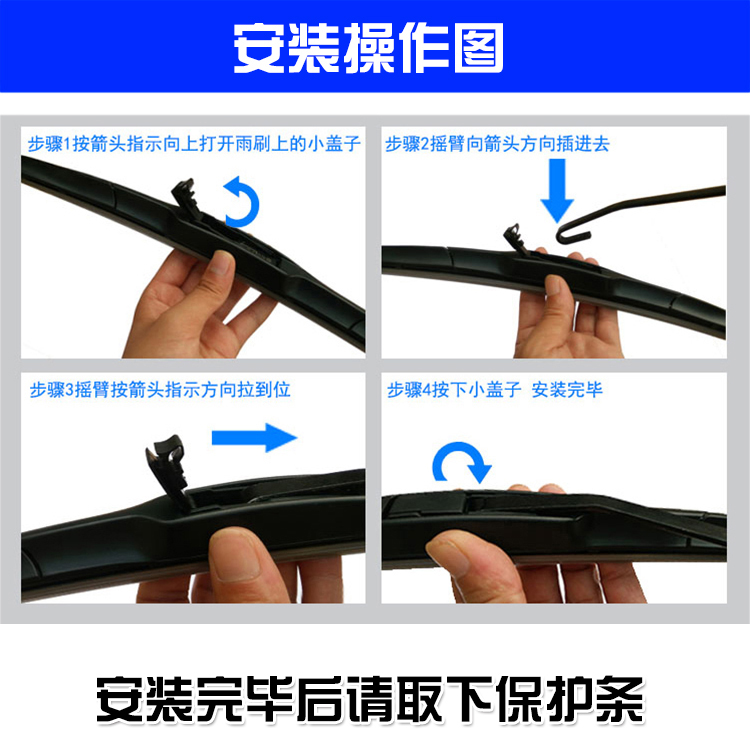 安装操作图

步骤1按箭头指示向上打开雨刷上的小盖子

步骤2摇臂向箭头方向插进去

步骤3摇臂按箭头指示方向拉到位

步骤4按下小盖子 安装完毕

安装完毕后请取下保护条