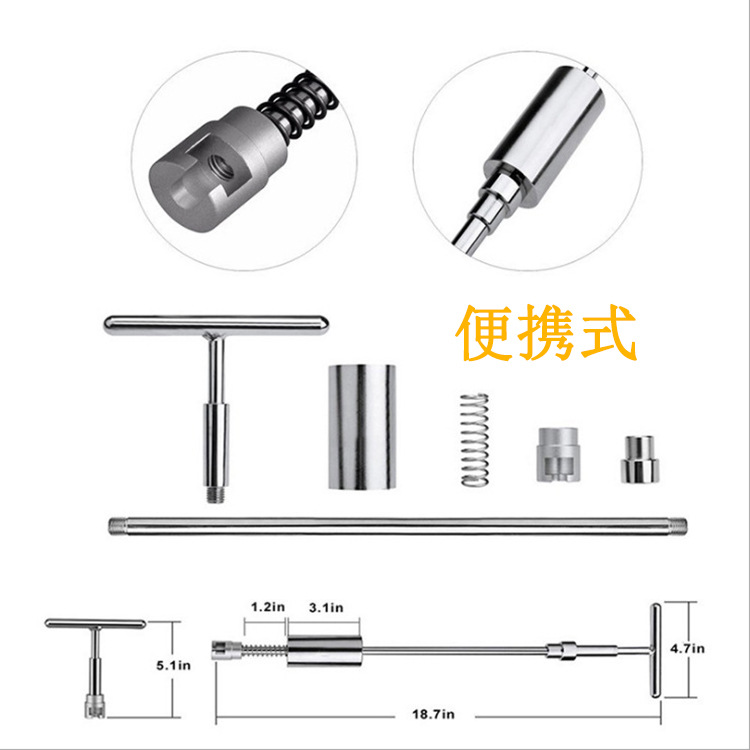 便携式

1.2in
3.1in
5.1in
4.7in
18.7in