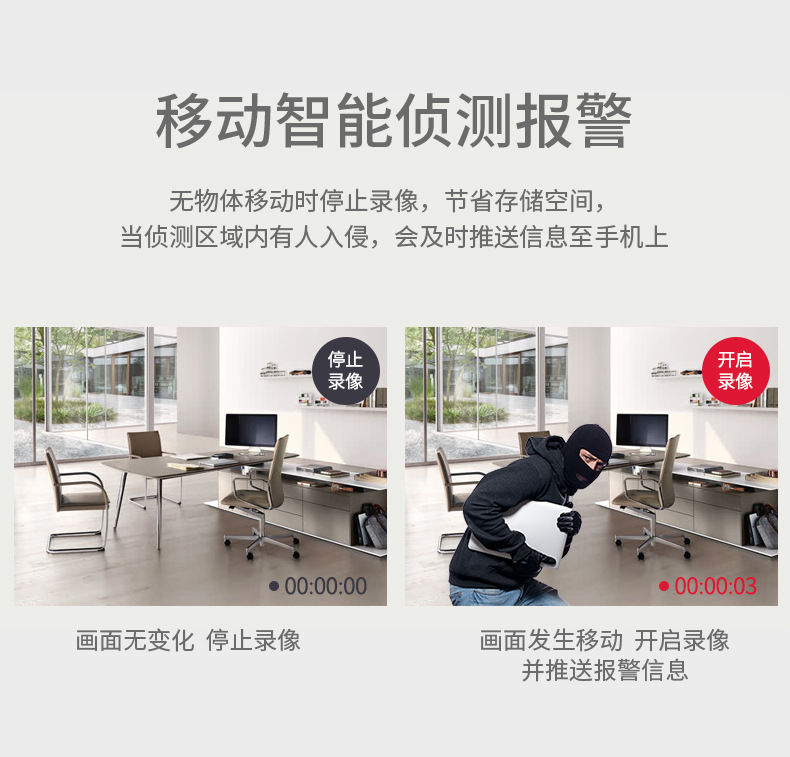 移动智能侦测报警

无物体移动时停止录像，节省存储空间，
当侦测区域内有人入侵，会及时推送信息至手机上

停止录像

00:00:00

画面无变化 停止录像

开启录像

00:00:03

画面发生移动 开启录像
并推送报警信息