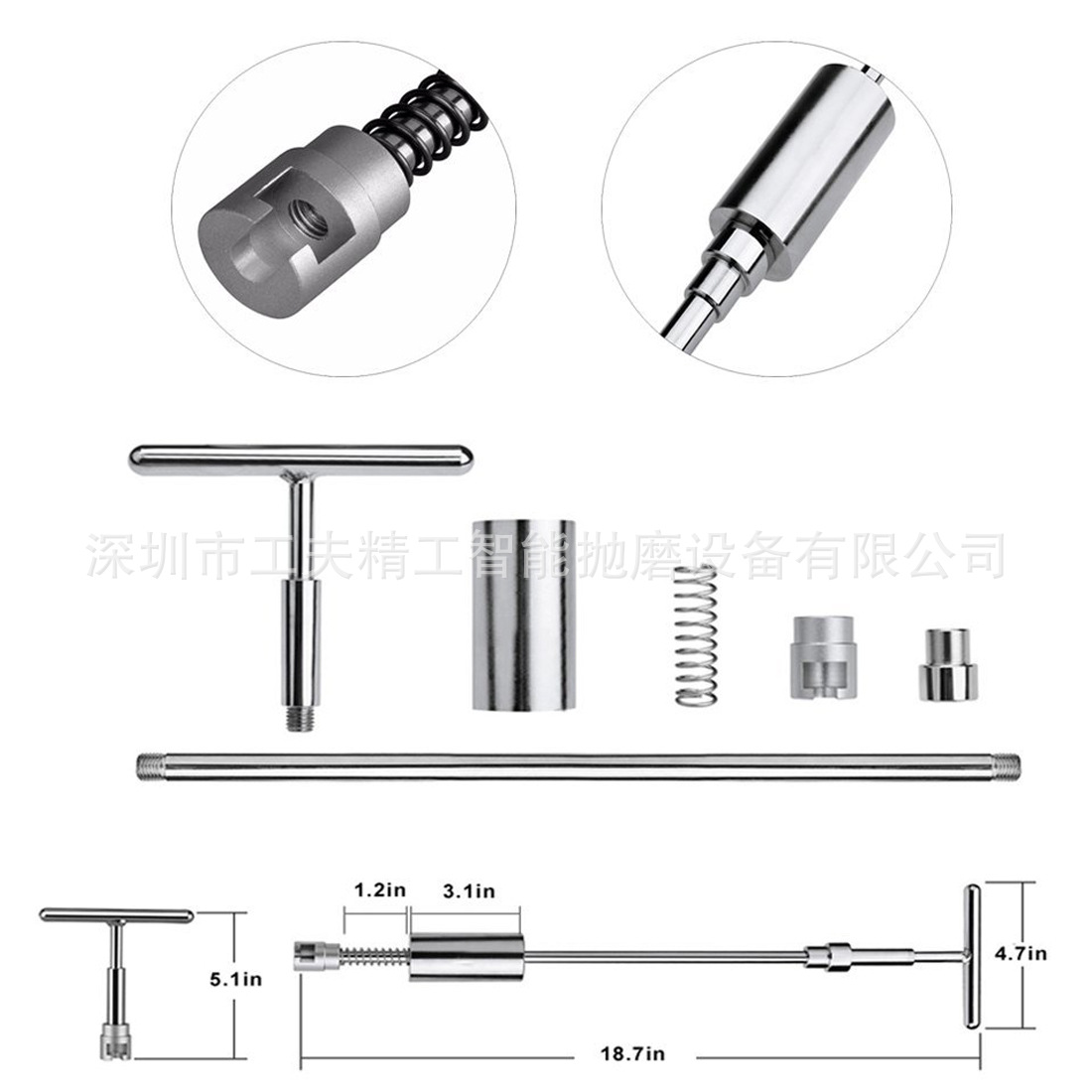 深圳市工夫精工智能抛磨设备有限公司

1.2in

3.1in

5.1in

4.7in

18.7in