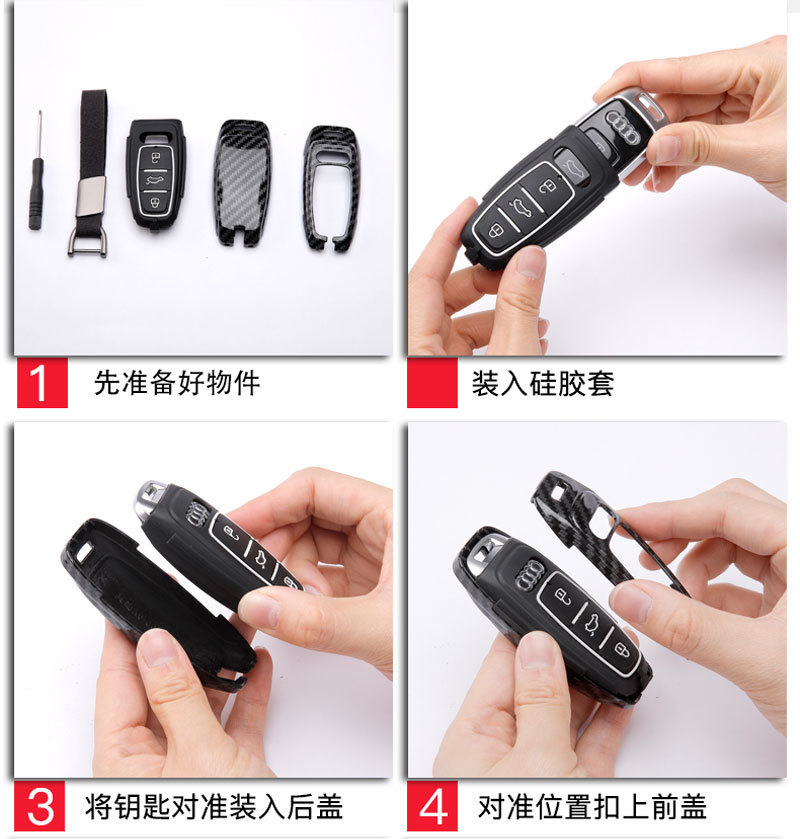 1 先准备好物件

装入硅胶套

3 将钥匙对准装入后盖

4 对准位置扣上前盖