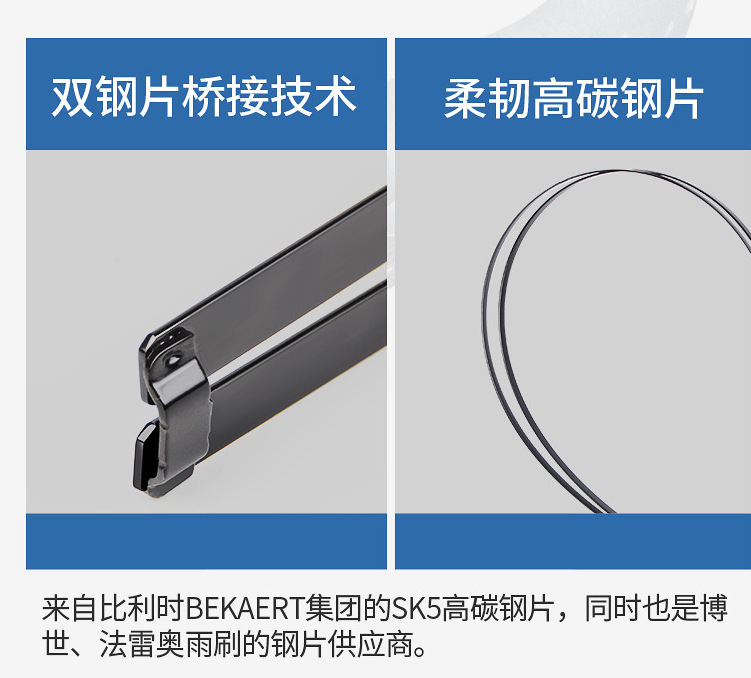 双钢片桥接技术

柔韧高碳钢片

来自比利时BEKAERT集团的SK5高碳钢片，同时也是博世、法雷奥雨刷的钢片供应商。