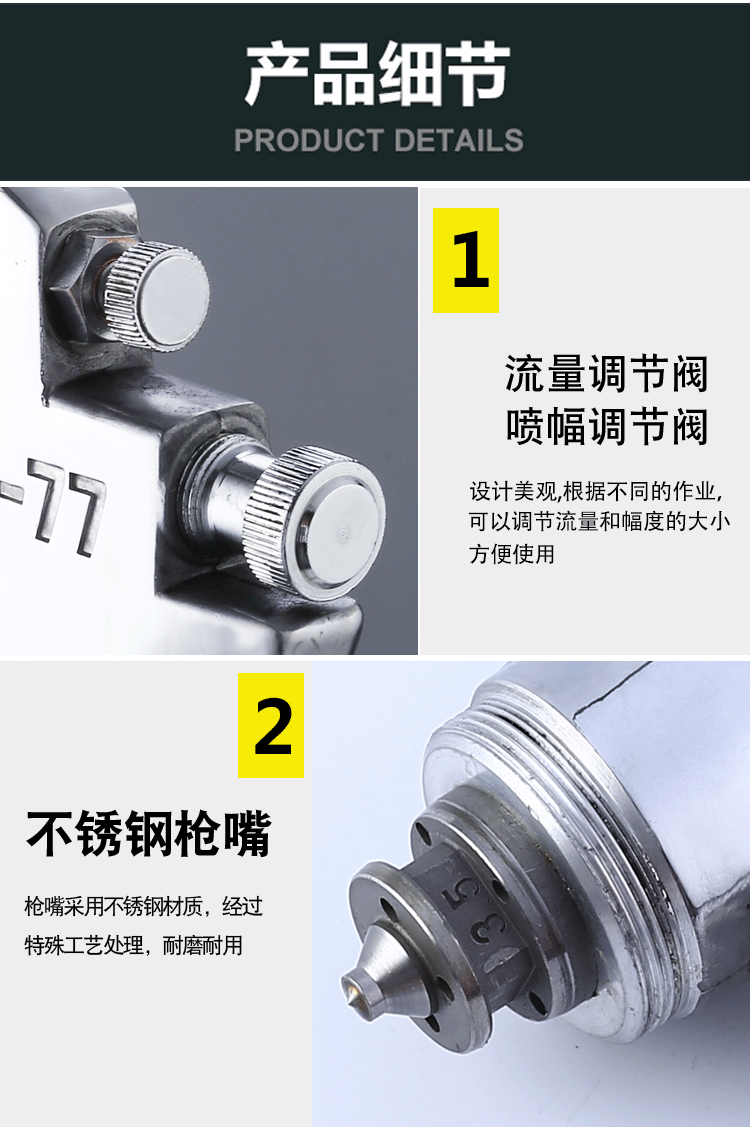 产品细节
PRODUCT DETAILS

-77

1

流量调节阀
喷幅调节阀

设计美观,根据不同的作业,可以调节流量和幅度的大小方便使用

2

不锈钢枪嘴

枪嘴采用不锈钢材质，经过特殊工艺处理，耐磨耐用

35