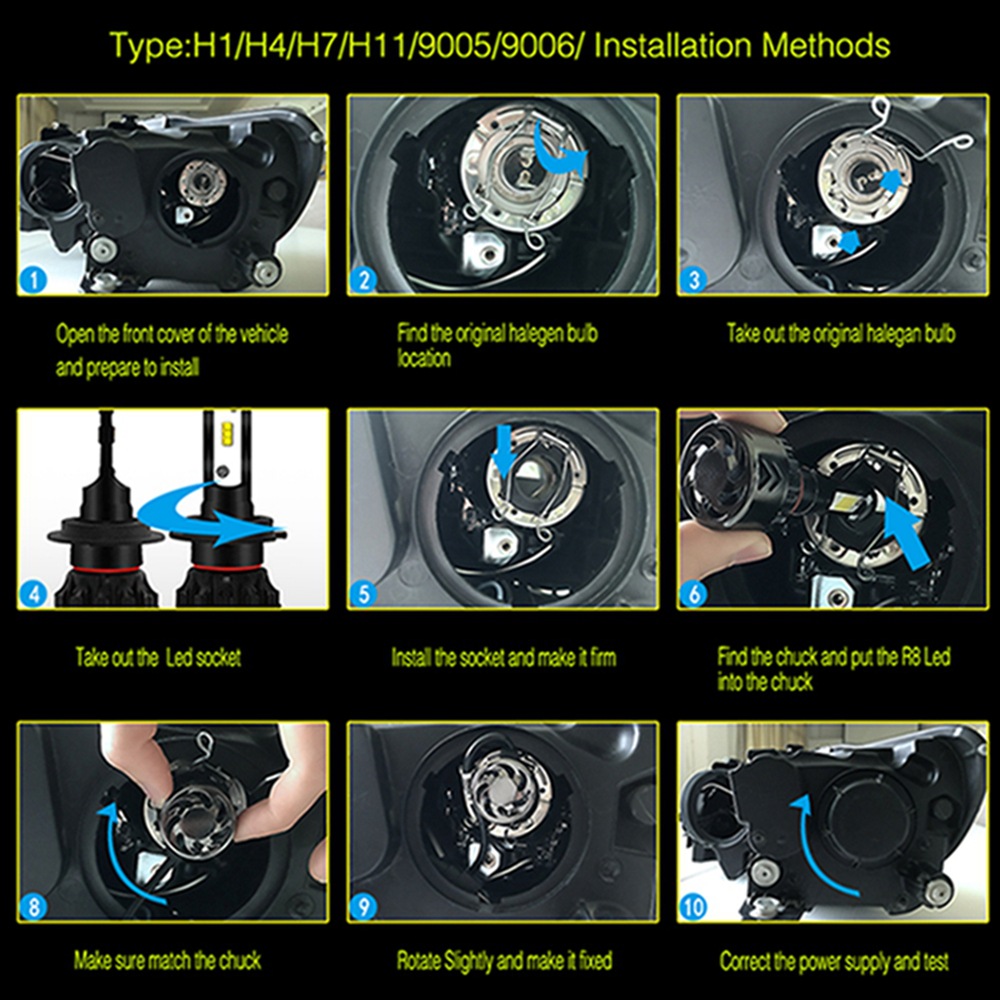 Type:H1/H4/H7/H11/9005/9006/ Installation Methods

1

Open the front cover of the vehicle and prepare to install

2

Find the original halegen bulb location

3

Take out the original halegan bulb

4

Take out the Led socket

5

Install the socket and make it firm

6

Find the chuck and put the R8 Led into the chuck

8

Make sure match the chuck

9

Rotate Slightly and make it fixed

10

Correct the power supply and test