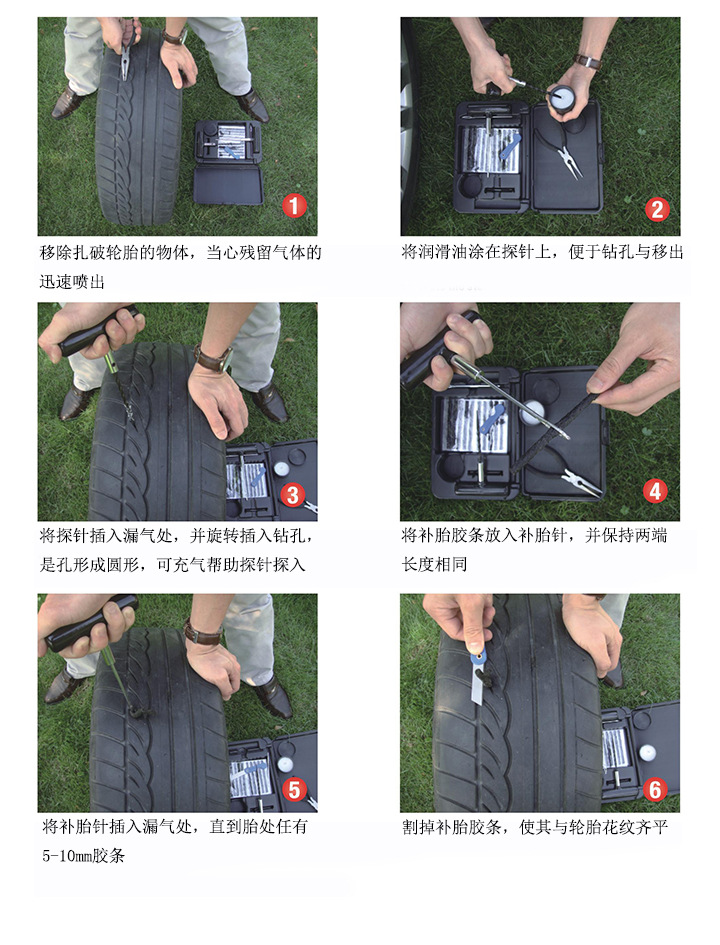 1

移除扎破轮胎的物体，当心残留气体的迅速喷出

2

将润滑油涂在探针上，便于钻孔与移出

3

将探针插入漏气处，并旋转插入钻孔，是孔形成圆形，可充气帮助探针探入

4

将补胎胶条放入补胎针，并保持两端长度相同

5

将补胎针插入漏气处，直到胎处任有5-10mm胶条

6

割掉补胎胶条，使其与轮胎花纹齐平