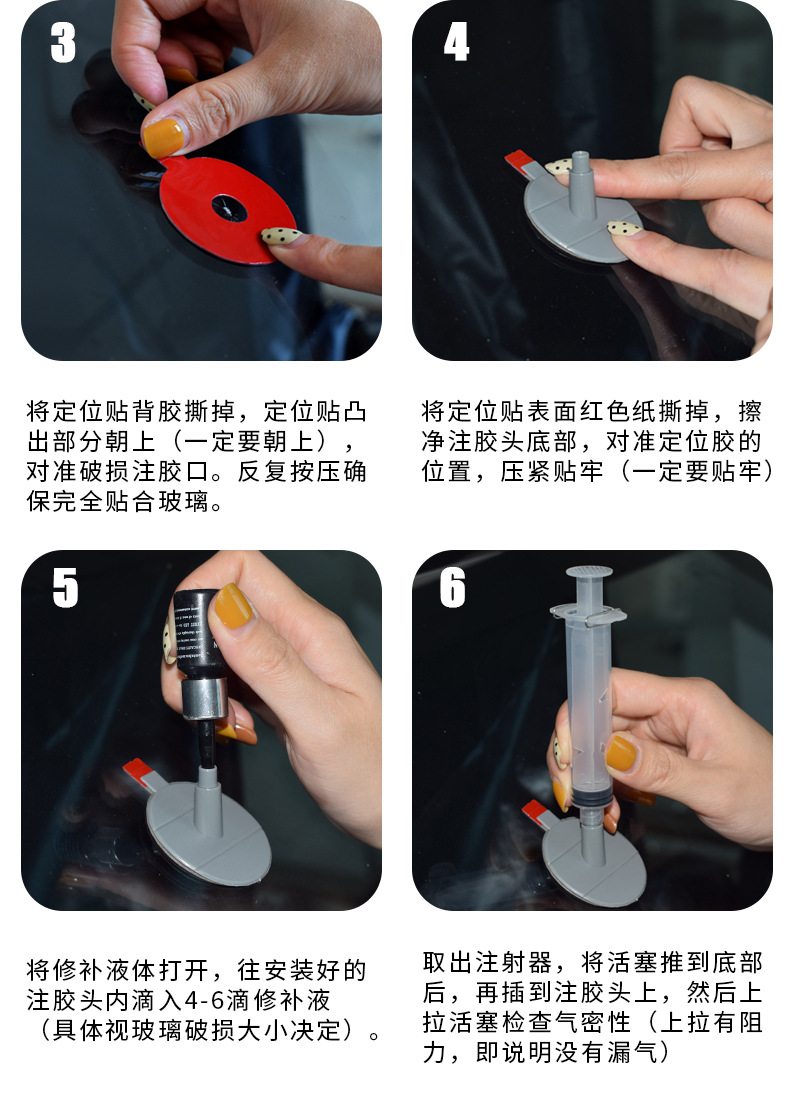 3

将定位贴背胶撕掉，定位贴凸出部分朝上（一定要朝上），对准破损注胶口。反复按压确保完全贴合玻璃。

4

将定位贴表面红色纸撕掉，擦净注胶头底部，对准定位胶的位置，压紧贴牢（一定要贴牢）

5

将修补液体打开，往安装好的注胶头内滴入4-6滴修补液（具体视玻璃破损大小决定）。

6

取出注射器，将活塞推到底部后，再插到注胶头上，然后上拉活塞检查气密性（上拉有阻力，即说明没有漏气）