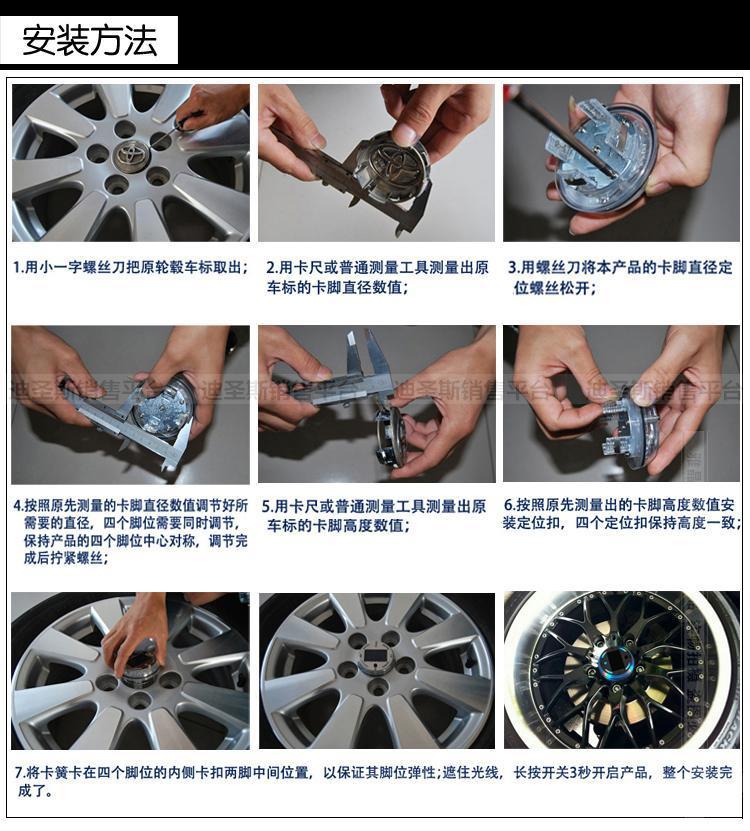 安装方法

1.用小一字螺丝刀把原轮毂车标取出；

2.用卡尺或普通测量工具测量出原车标的卡脚直径数值；

3.用螺丝刀将本产品的卡脚直径定位螺丝松开；

迪圣斯销售平台 迪圣斯销售平台 迪圣斯销售平台

4.按照原先测量的卡脚直径数值调节好所需要的直径，四个脚位需要同时调节，保持产品的四个脚位中心对称，调节完成后拧紧螺丝；

5.用卡尺或普通测量工具测量出原车标的卡脚高度数值；

6.按照原先测量出的卡脚高度数值安装定位扣，四个定位扣保持高度一致；

7.将卡簧卡在四个脚位的内侧卡扣两脚中间位置，以保证其脚位弹性；遮住光线，长按开关3秒开启产品，整个安装完成了。