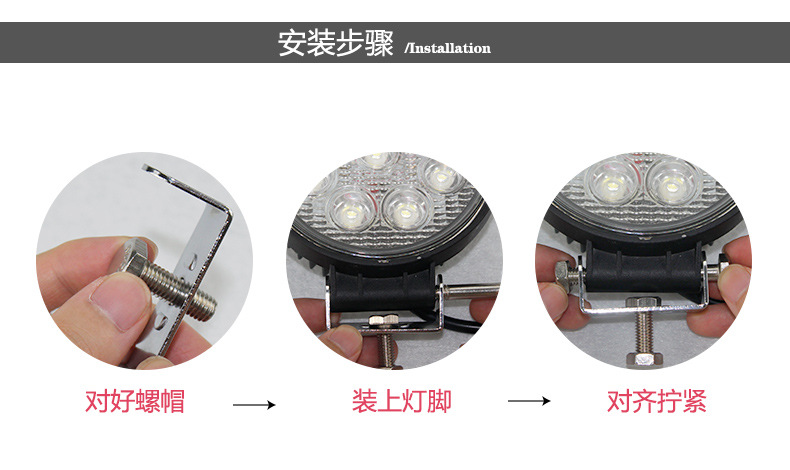 安装步骤 /Installation

对好螺帽 → 装上灯脚 → 对齐拧紧