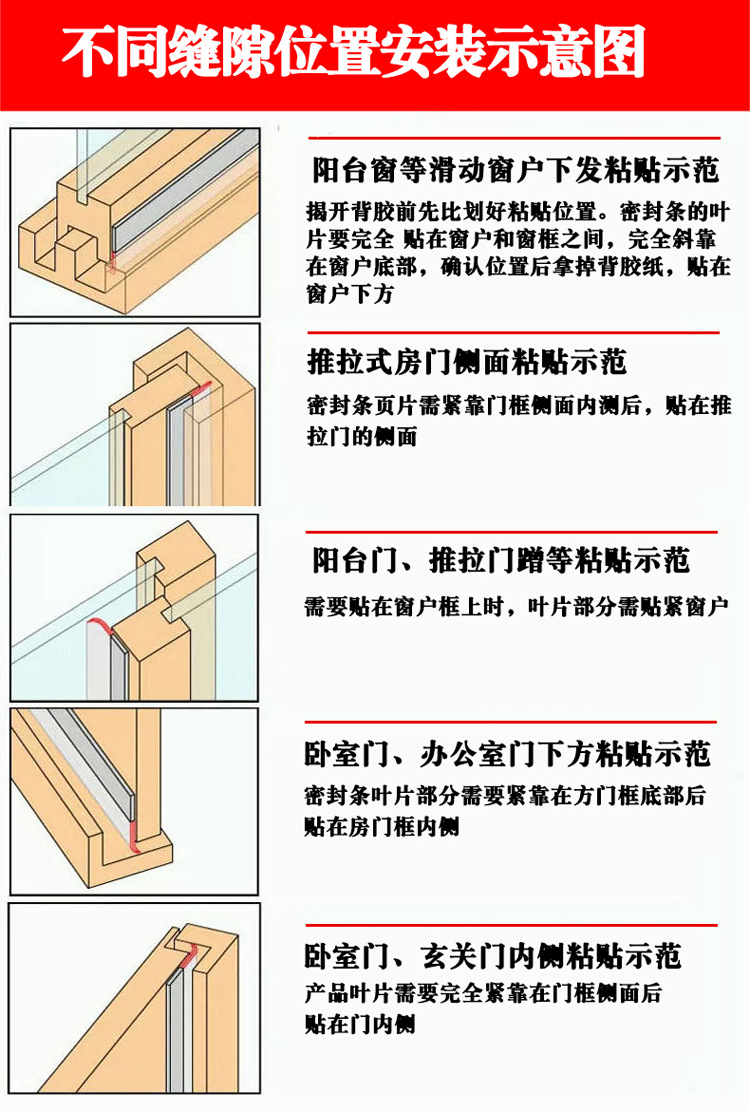 不同缝隙位置安装示意图

阳台窗等滑动窗户下发粘贴示范

揭开背胶前先比划好粘贴位置。密封条的叶片要完全 贴在窗户和窗框之间，完全斜靠在窗户底部，确认位置后拿掉背胶纸，贴在窗户下方

推拉式房门侧面粘贴示范

密封条页片需紧靠门框侧面内测后，贴在推拉门的侧面

阳台门、推拉门蹭等粘贴示范

需要贴在窗户框上时，叶片部分需贴紧窗户

卧室门、办公室门下方粘贴示范

密封条叶片部分需要紧靠在方门框底部后贴在房门框内侧

卧室门、玄关门内侧粘贴示范

产品叶片需要完全紧靠在门框侧面后贴在门内侧