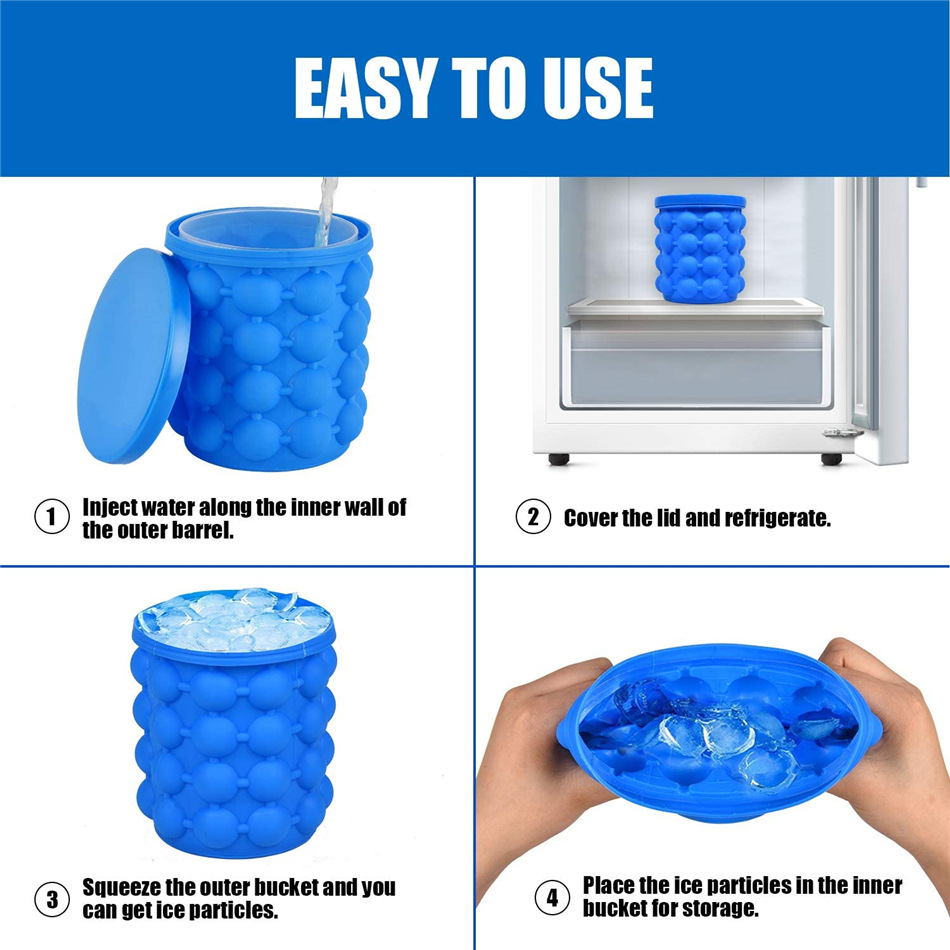 EASY TO USE

① Inject water along the inner wall of the outer barrel.

② Cover the lid and refrigerate.

③ Squeeze the outer bucket and you can get ice particles.

④ Place the ice particles in the inner bucket for storage.