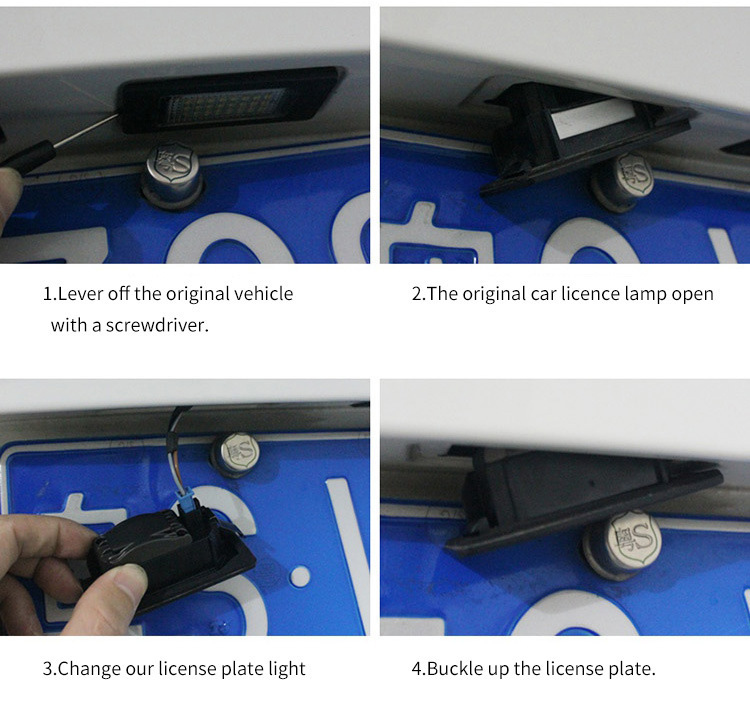 1.Lever off the original vehicle with a screwdriver.

2.The original car licence lamp open

3.Change our license plate light

4.Buckle up the license plate.