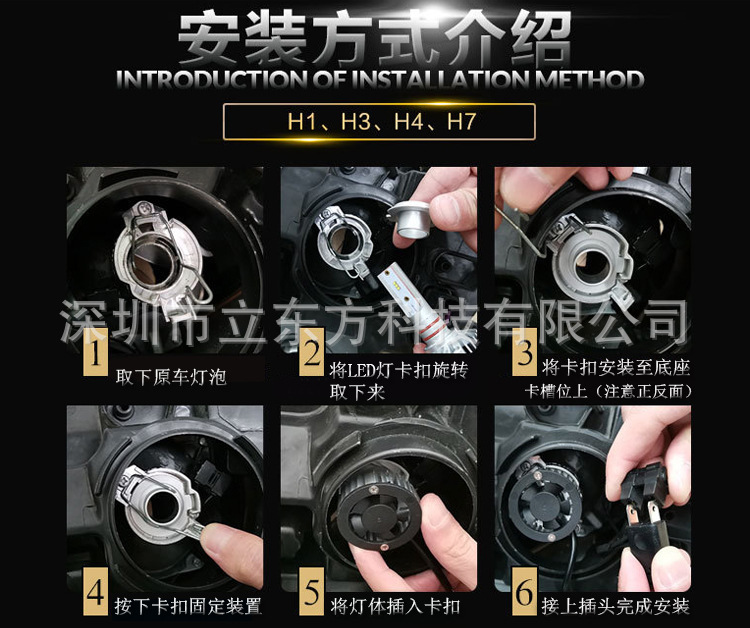 安装方式介绍
INTRODUCTION OF INSTALLATION METHOD

H1、H3、H4、H7

深圳市立东方科技有限公司

1 取下原车灯泡

2 将LED灯卡扣旋转取下来

3 将卡扣安装至底座卡槽位上（注意正反面）

4 按下卡扣固定装置

5 将灯体插入卡扣

6 接上插头完成安装