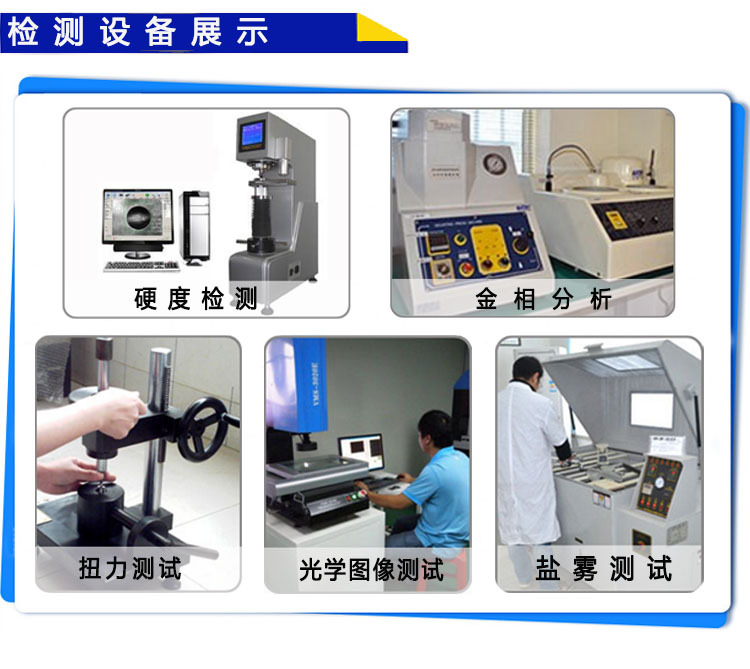 检测设备展示

硬度检测

金相分析

扭力测试

光学图像测试

盐雾测试