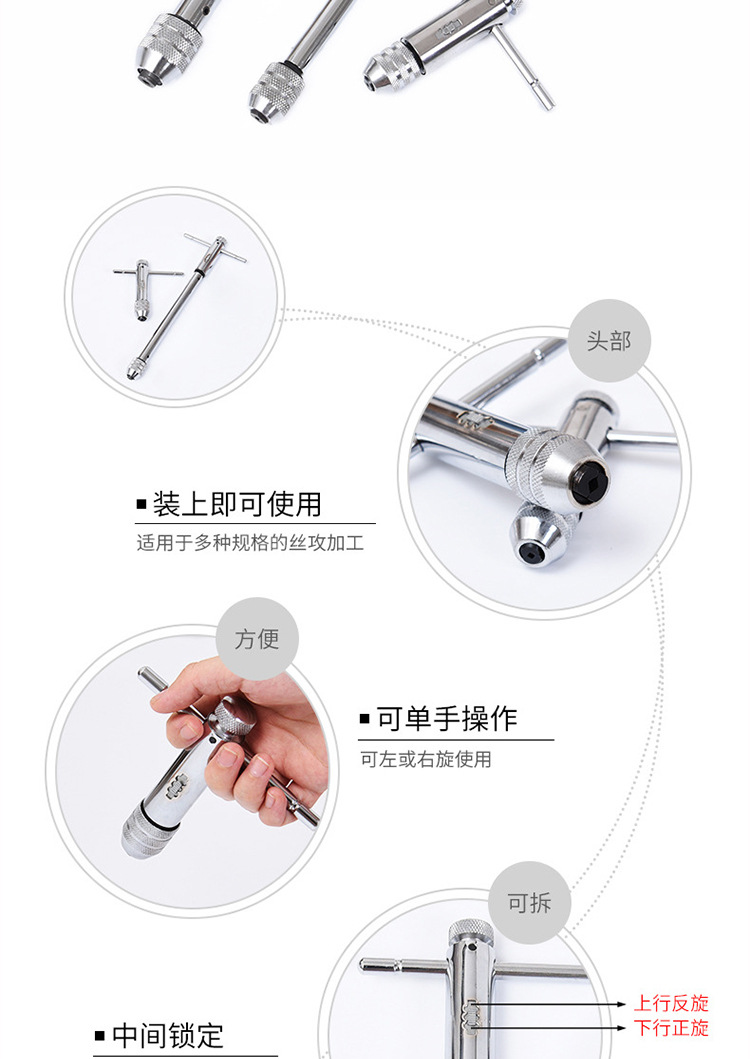 头部

■ 装上即可使用
适用于多种规格的丝攻加工

方便

■ 可单手操作
可左或右旋使用

可拆

上行反旋
下行正旋

■ 中间锁定