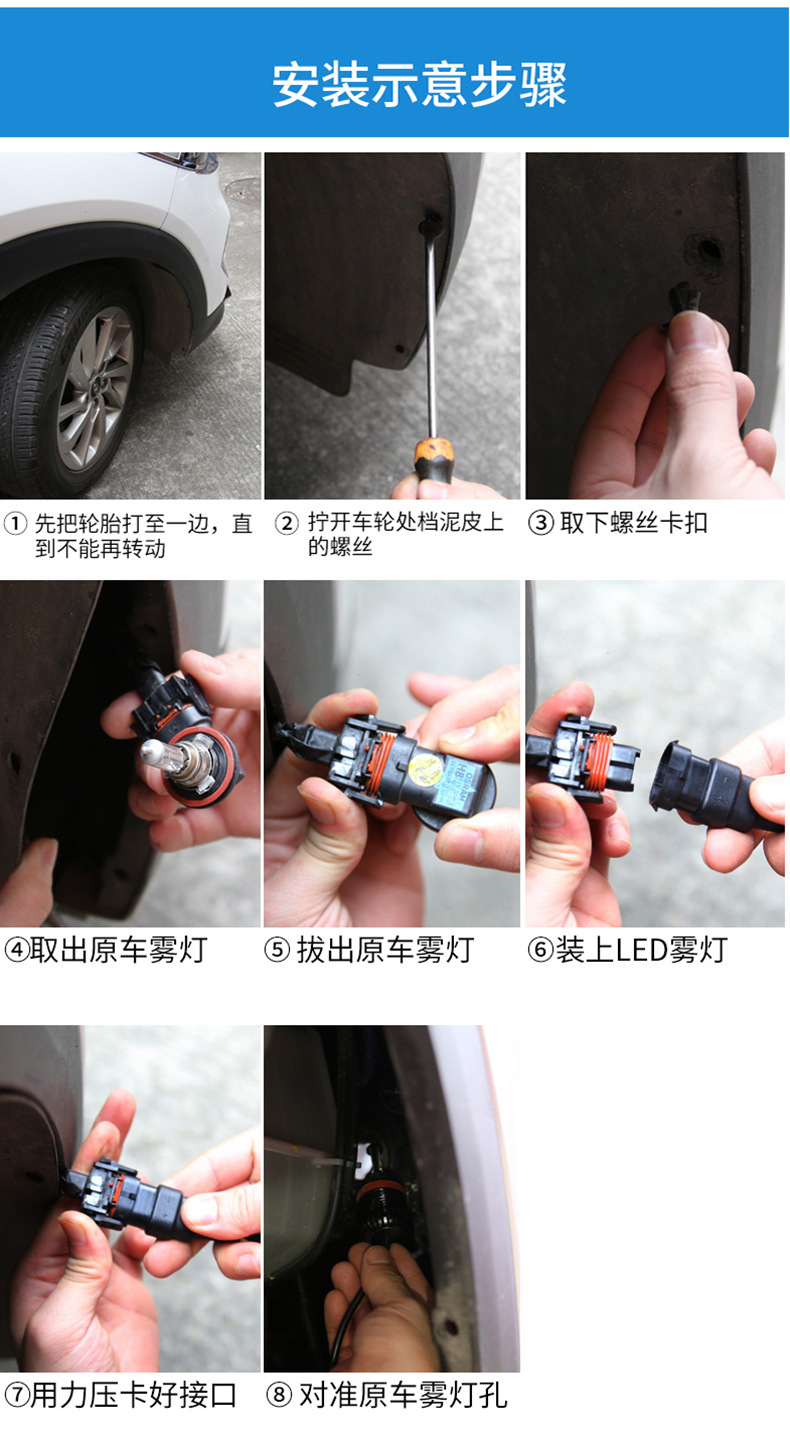 安装示意步骤

① 先把轮胎打至一边，直到不能再转动

② 拧开车轮处档泥皮上的螺丝

③ 取下螺丝卡扣

④取出原车雾灯

⑤ 拔出原车雾灯

⑥装上LED雾灯

⑦用力压卡好接口

⑧ 对准原车雾灯孔