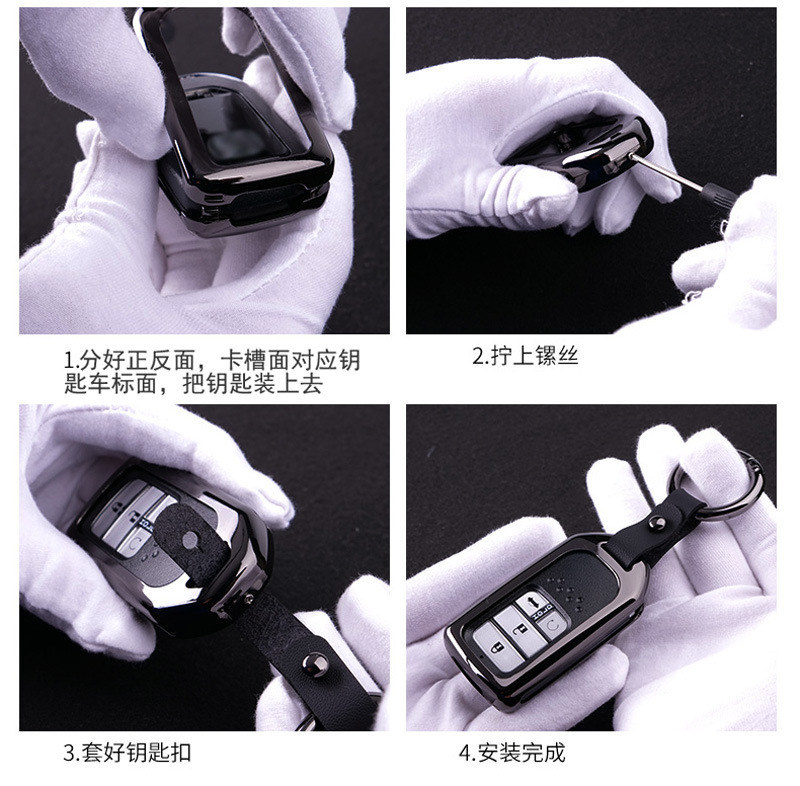 1.分好正反面，卡槽面对应钥匙车标面，把钥匙装上去

2.拧上镙丝

3.套好钥匙扣

4.安装完成