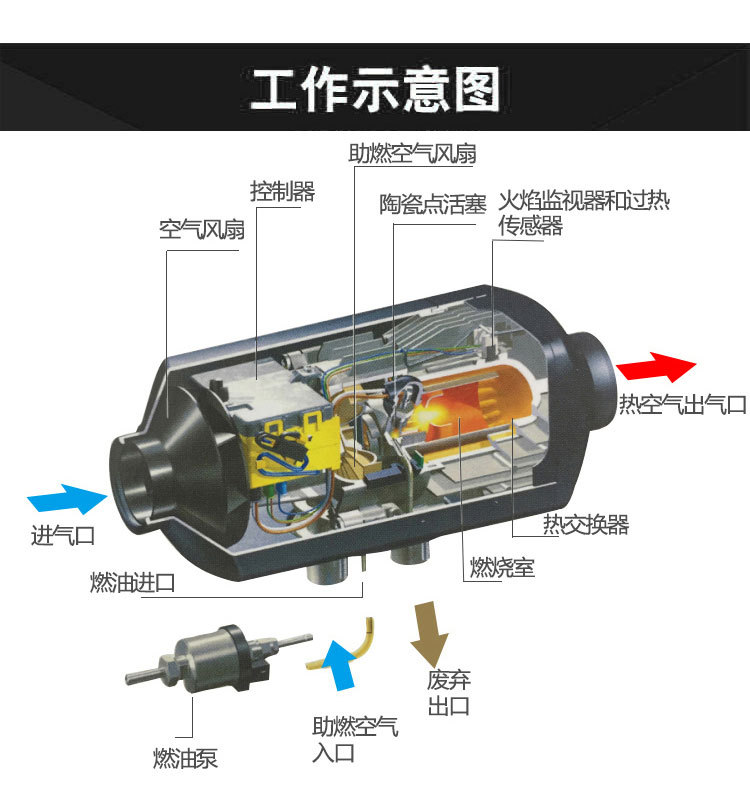 工作示意图

助燃空气风扇

控制器

陶瓷点活塞

火焰监视器和过热传感器

空气风扇

热空气出气口

进气口

热交换器

燃烧室

燃油进口

废弃出口

助燃空气入口

燃油泵