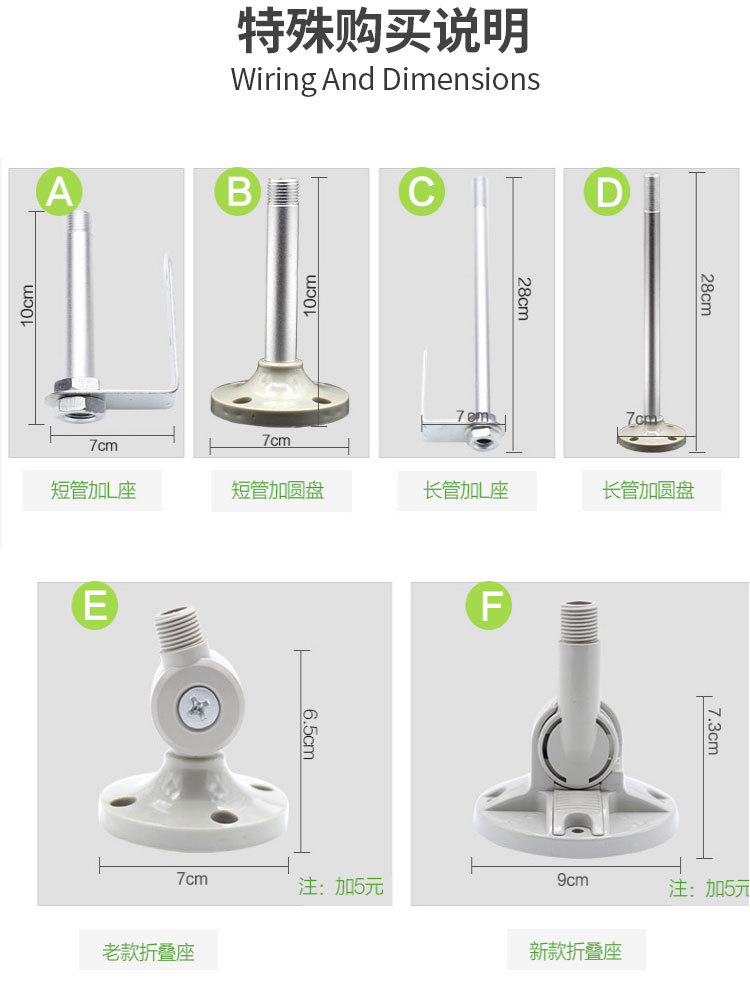 特殊购买说明
Wiring And Dimensions

A
10cm
7cm
短管加L座

B
10cm
7cm
短管加圆盘

C
28cm
7cm
长管加L座

D
28cm
7cm
长管加圆盘

E
6.5cm
7cm
注：加5元
老款折叠座

F
7.3cm
9cm
注：加5元
新款折叠座