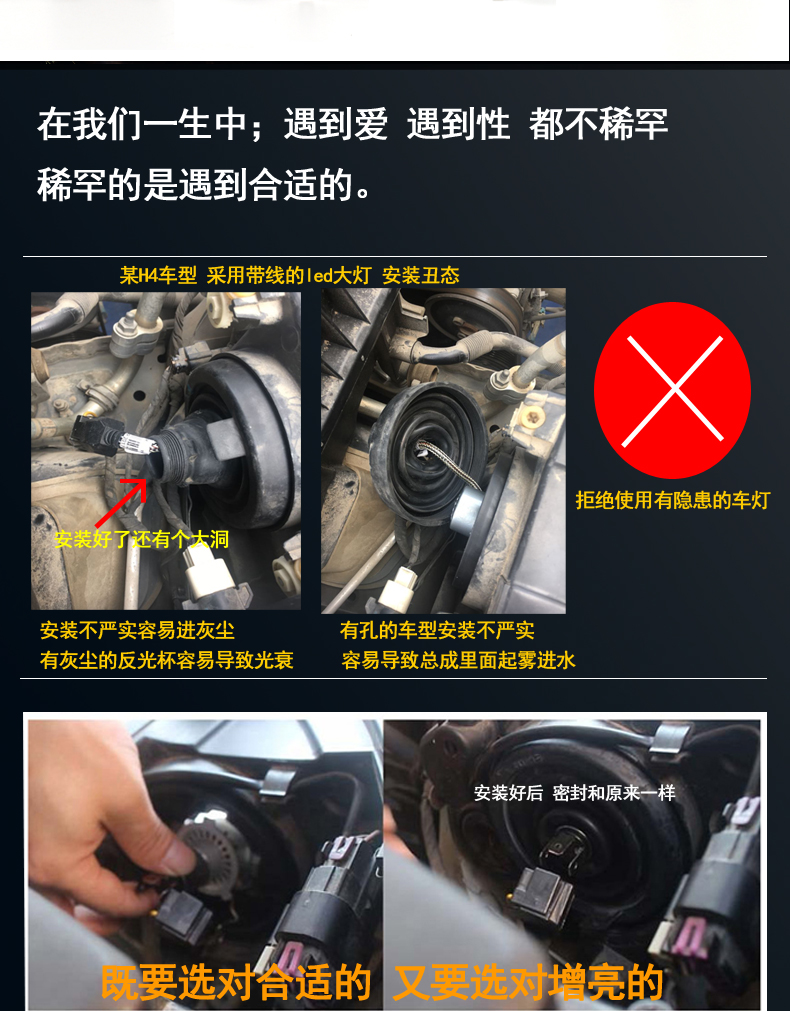 在我们一生中；遇到爱 遇到性 都不稀罕
稀罕的是遇到合适的。

某H4车型 采用带线的led大灯 安装丑态

安装好了还有个大洞

拒绝使用有隐患的车灯

安装不严实容易进灰尘
有灰尘的反光杯容易导致光衰

有孔的车型安装不严实
容易导致总成里面起雾进水

安装好后 密封和原来一样

既要选对合适的 又要选对增亮的