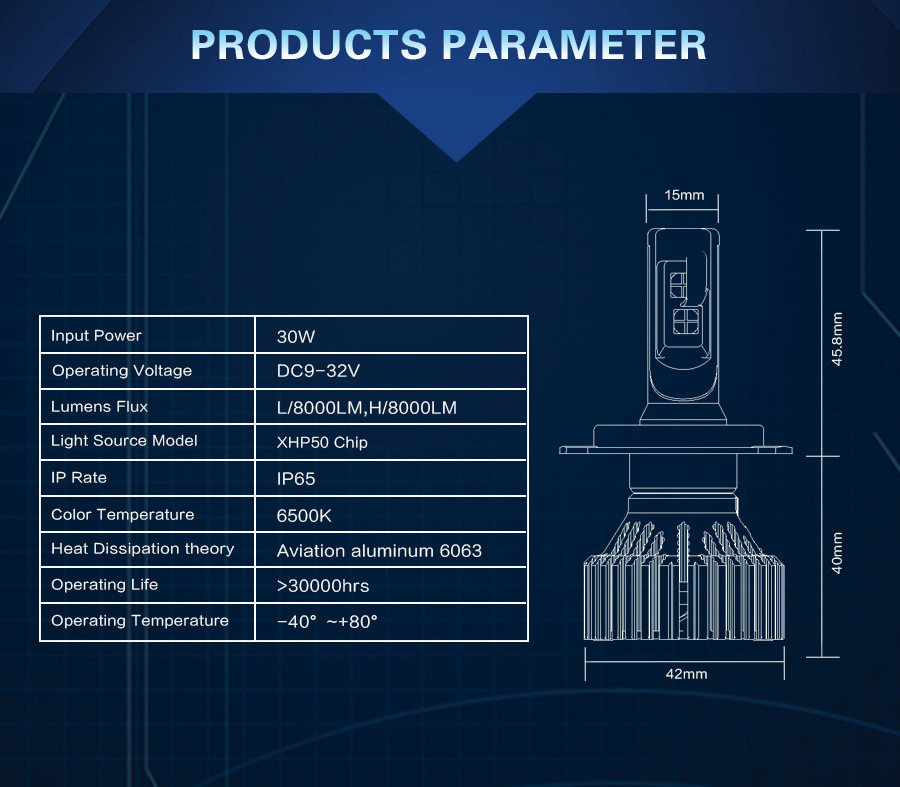 PRODUCTS PARAMETER

| Input Power | 30W |
|---|---|
| Operating Voltage | DC9-32V |
| Lumens Flux | L/8000LM,H/8000LM |
| Light Source Model | XHP50 Chip |
| IP Rate | IP65 |
| Color Temperature | 6500K |
| Heat Dissipation theory | Aviation aluminum 6063 |
| Operating Life | >30000hrs |
| Operating Temperature | -40° ~+80° |

15mm

45.8mm

40mm

42mm