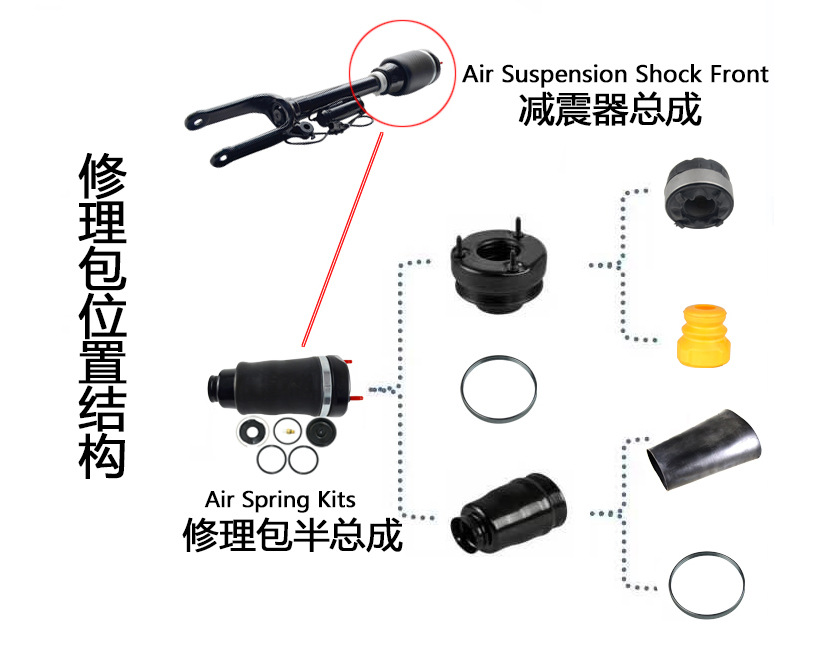 Air Suspension Shock Front
减震器总成

修理包位置结构

Air Spring Kits
修理包半总成