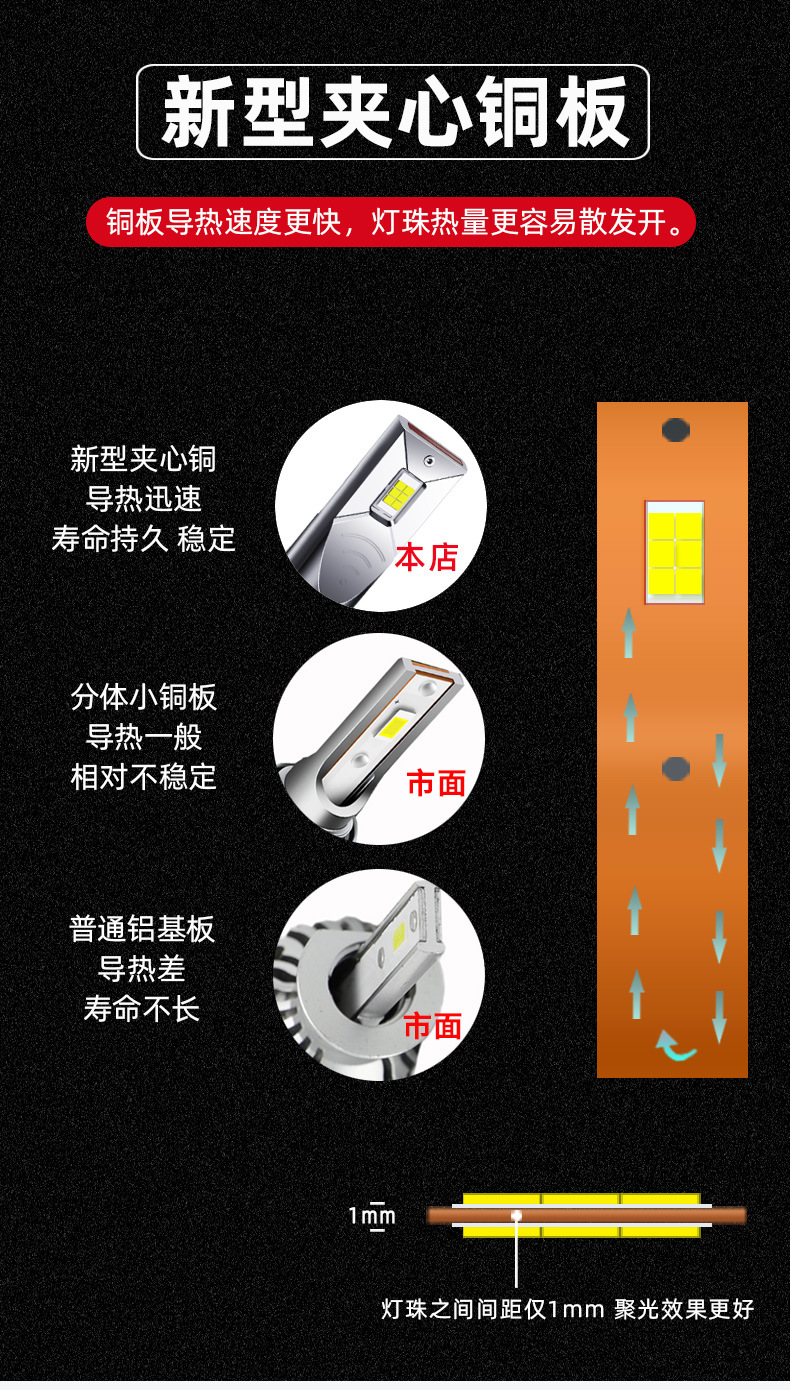 新型夹心铜板

铜板导热速度更快，灯珠热量更容易散发开。

新型夹心铜
导热迅速
寿命持久 稳定

本店

分体小铜板
导热一般
相对不稳定

市面

普通铝基板
导热差
寿命不长

市面

1mm

灯珠之间间距仅1mm 聚光效果更好