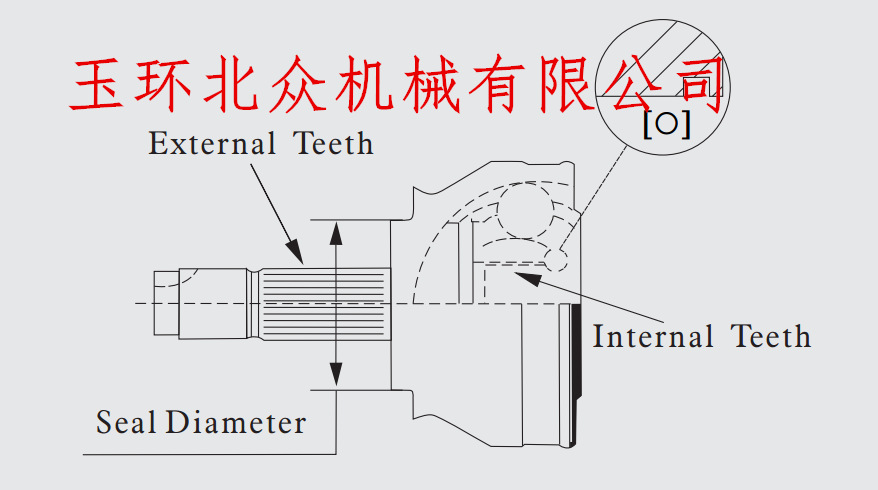 玉环北众机械有限公司

[O]

External Teeth

Internal Teeth

Seal Diameter