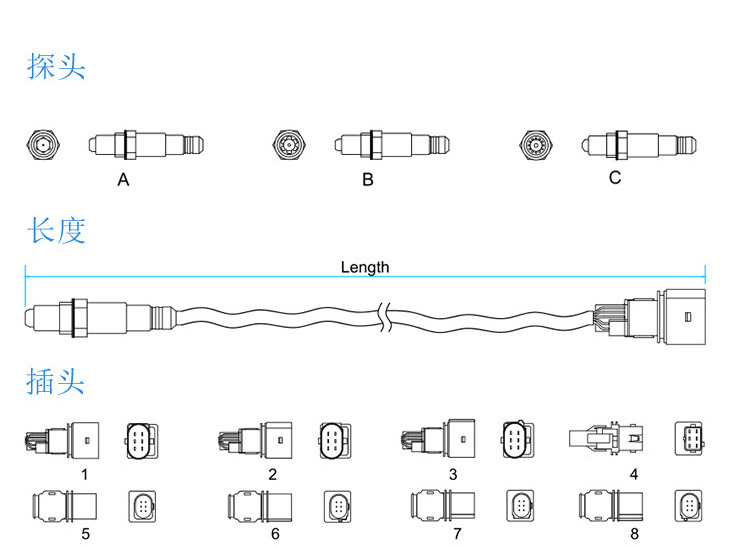 探头

A

B

C

长度

Length

插头

1

2

3

4

5

6

7

8