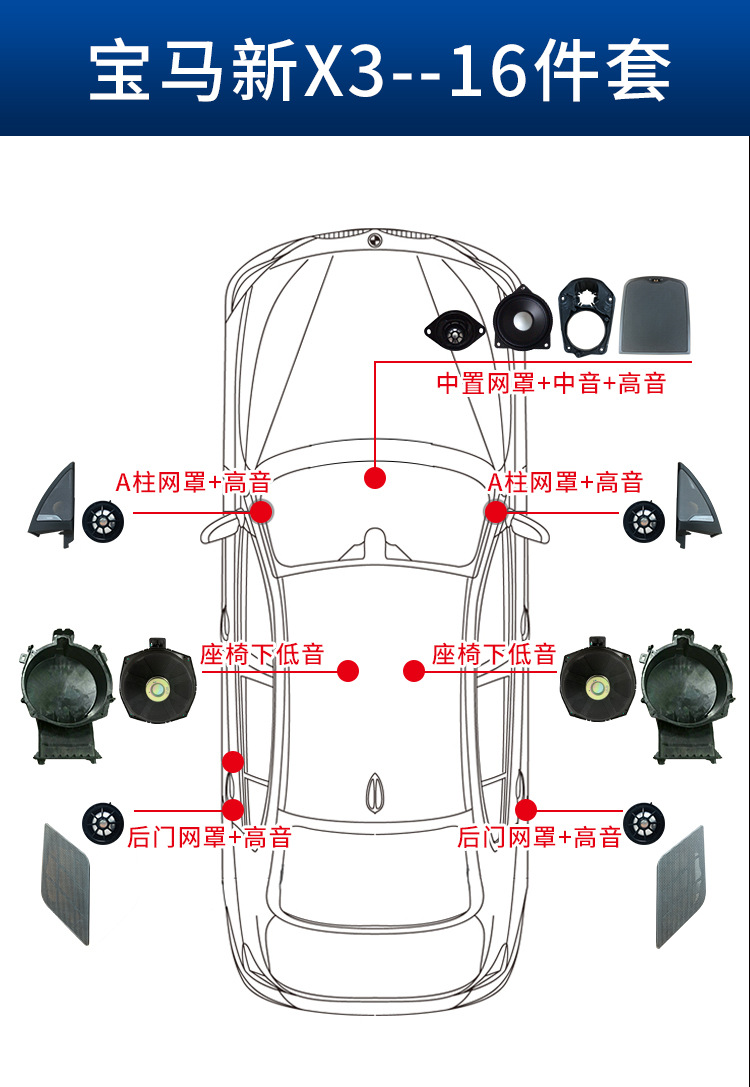 宝马新X3--16件套

中置网罩+中音+高音

A柱网罩+高音

A柱网罩+高音

座椅下低音

座椅下低音

后门网罩+高音

后门网罩+高音