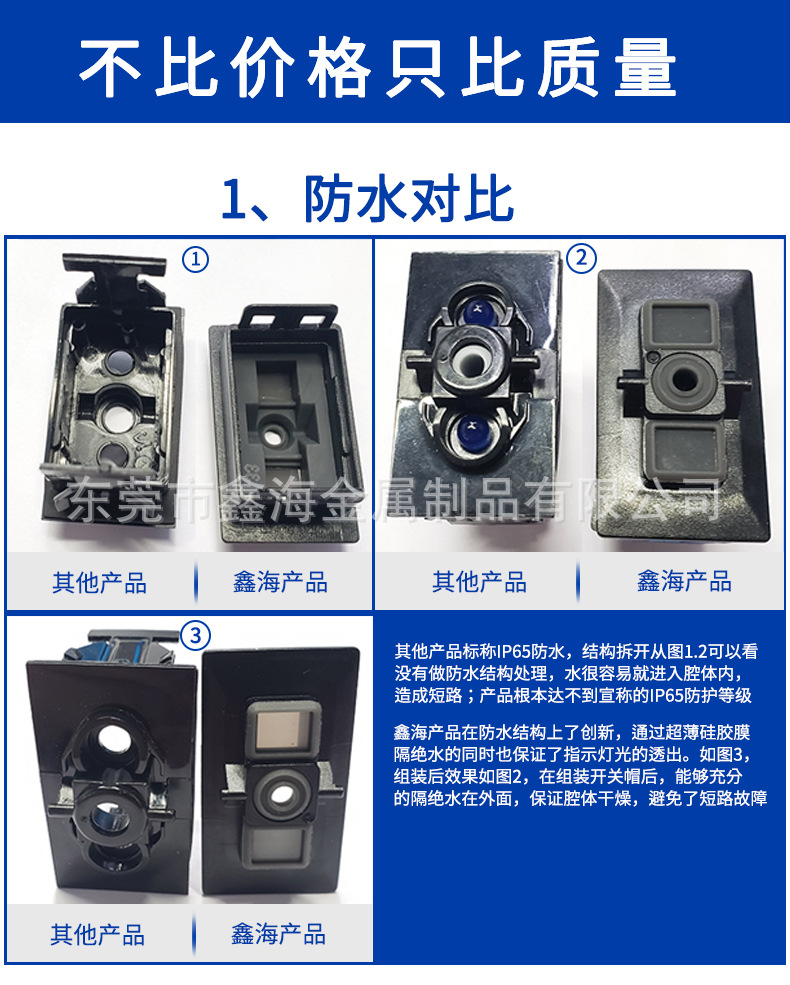 不比价格只比质量

1、防水对比

①

东莞市鑫海金属制品有限公司

其他产品　鑫海产品

②

其他产品　鑫海产品

③

其他产品　鑫海产品

其他产品标称IP65防水，结构拆开从图1.2可以看没有做防水结构处理，水很容易就进入腔体内，造成短路；产品根本达不到宣称的IP65防护等级

鑫海产品在防水结构上了创新，通过超薄硅胶膜隔绝水的同时也保证了指示灯光的透出。如图3，组装后效果如图2，在组装开关帽后，能够充分的隔绝水在外面，保证腔体干燥，避免了短路故障