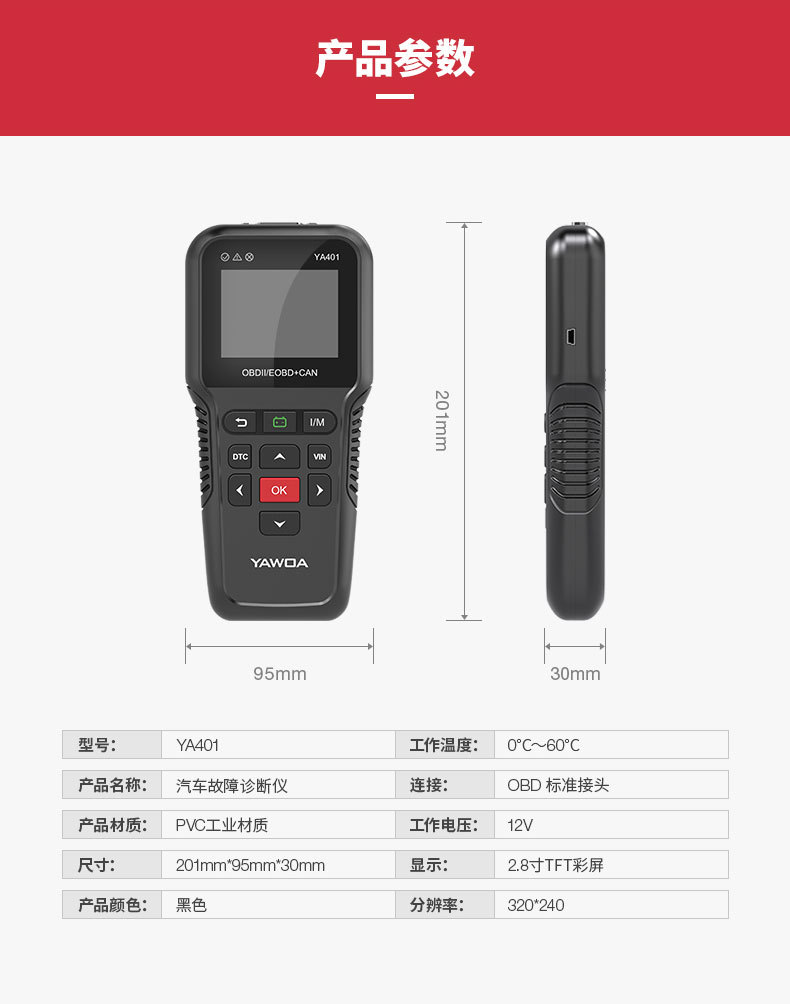 产品参数

YA401

OBDII/EOBD+CAN

I/M

DTC

VIN

OK

YAWOA

201mm

95mm

30mm

| 型号: | YA401 | 工作温度: | 0°C~60°C |
|---|---|---|---|
| 产品名称: | 汽车故障诊断仪 | 连接: | OBD 标准接头 |
| 产品材质: | PVC工业材质 | 工作电压: | 12V |
| 尺寸: | 201mm*95mm*30mm | 显示: | 2.8寸TFT彩屏 |
| 产品颜色: | 黑色 | 分辨率: | 320*240 |