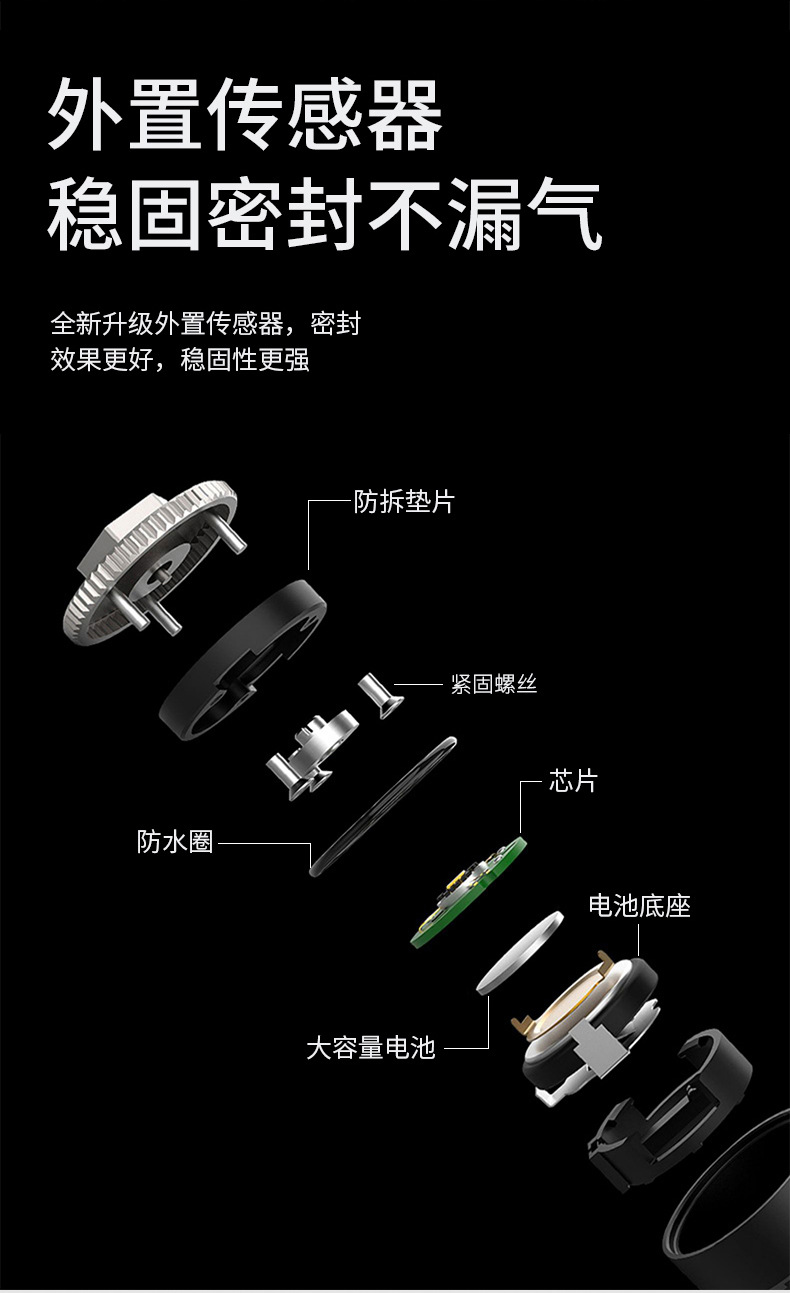 外置传感器
稳固密封不漏气

全新升级外置传感器，密封效果更好，稳固性更强

防拆垫片

紧固螺丝

芯片

防水圈

电池底座

大容量电池