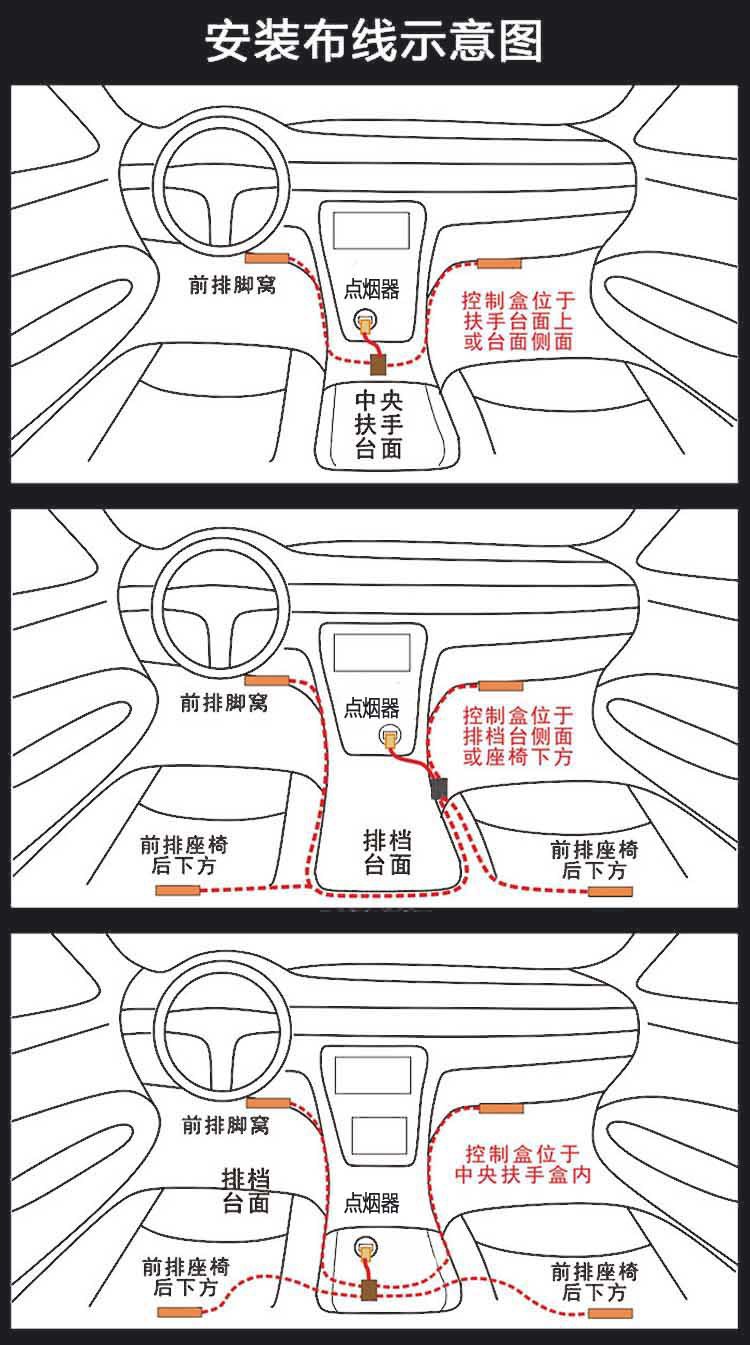 安装布线示意图

前排脚窝
点烟器
控制盒位于扶手台面上或台面侧面
中央扶手台面

前排脚窝
点烟器
控制盒位于排档台侧面或座椅下方
前排座椅后下方
排档台面
前排座椅后下方

前排脚窝
排档台面
点烟器
控制盒位于中央扶手盒内
前排座椅后下方
前排座椅后下方