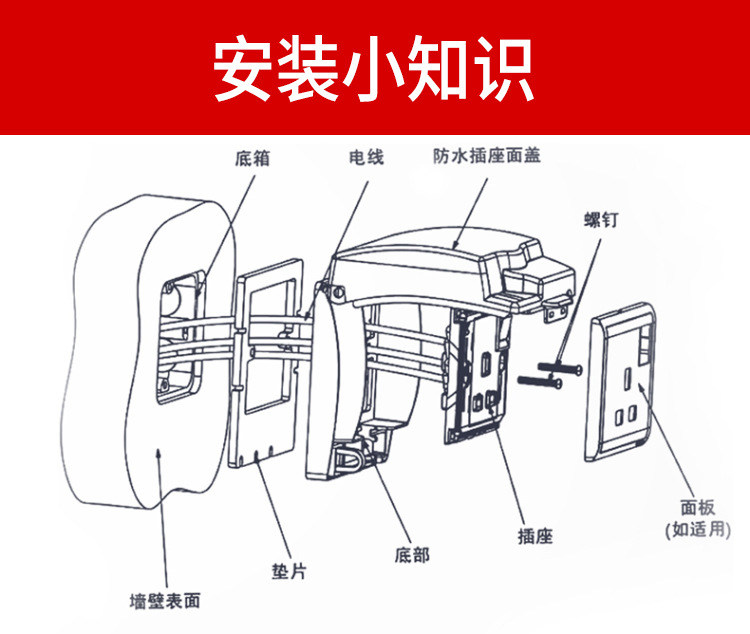 安装小知识

底箱

电线

防水插座面盖

螺钉

面板
(如适用)

插座

底部

垫片

墙壁表面