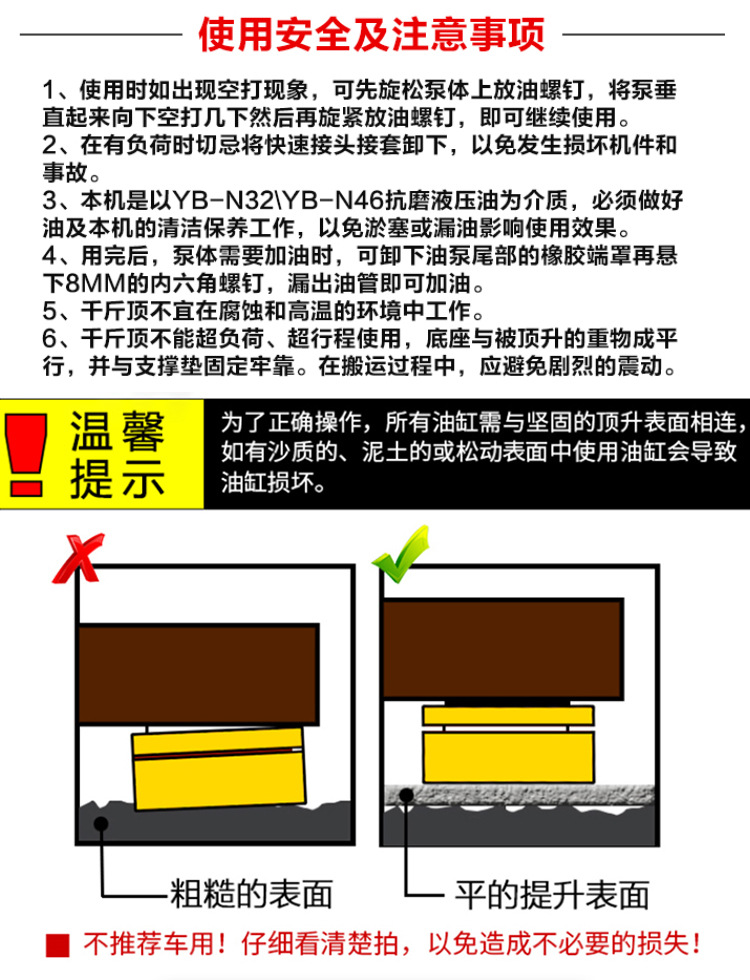 使用安全及注意事项

1、使用时如出现空打现象，可先旋松泵体上放油螺钉，将泵垂直起来向下空打几下然后再旋紧放油螺钉，即可继续使用。
2、在有负荷时切忌将快速接头接套卸下，以免发生损坏机件和事故。
3、本机是以YB-N32\YB-N46抗磨液压油为介质，必须做好油及本机的清洁保养工作，以免淤塞或漏油影响使用效果。
4、用完后，泵体需要加油时，可卸下油泵尾部的橡胶端罩再悬下8MM的内六角螺钉，漏出油管即可加油。
5、千斤顶不宜在腐蚀和高温的环境中工作。
6、千斤顶不能超负荷、超行程使用，底座与被顶升的重物成平行，并与支撑垫固定牢靠。在搬运过程中，应避免剧烈的震动。

温馨提示

为了正确操作，所有油缸需与坚固的顶升表面相连，如有沙质的、泥土的或松动表面中使用油缸会导致油缸损坏。

粗糙的表面

平的提升表面

不推荐车用！仔细看清楚拍，以免造成不必要的损失！