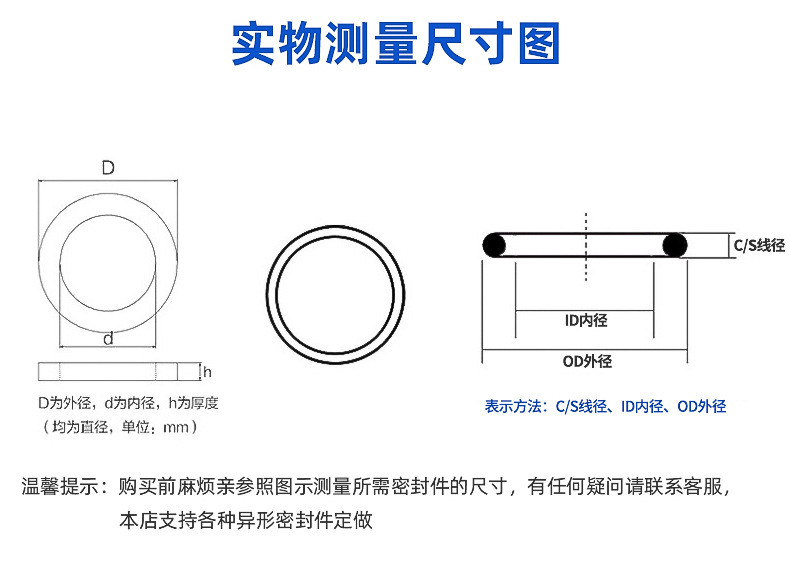 实物测量尺寸图

D

d

h

D为外径，d为内径，h为厚度
（均为直径，单位：mm）

C/S线径

ID内径

OD外径

表示方法：C/S线径、ID内径、OD外径

温馨提示：购买前麻烦亲参照图示测量所需密封件的尺寸，有任何疑问请联系客服，本店支持各种异形密封件定做