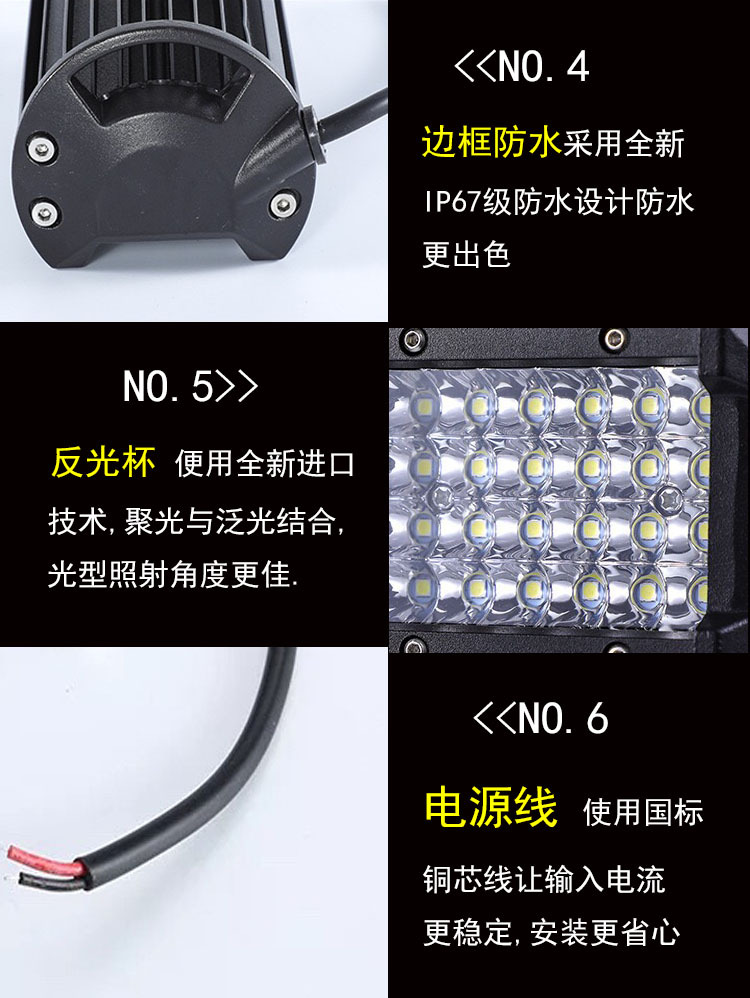 <<NO. 4

边框防水采用全新IP67级防水设计防水更出色

NO. 5>>

反光杯 使用全新进口技术,聚光与泛光结合,光型照射角度更佳.

<<NO. 6

电源线 使用国标铜芯线让输入电流更稳定,安装更省心